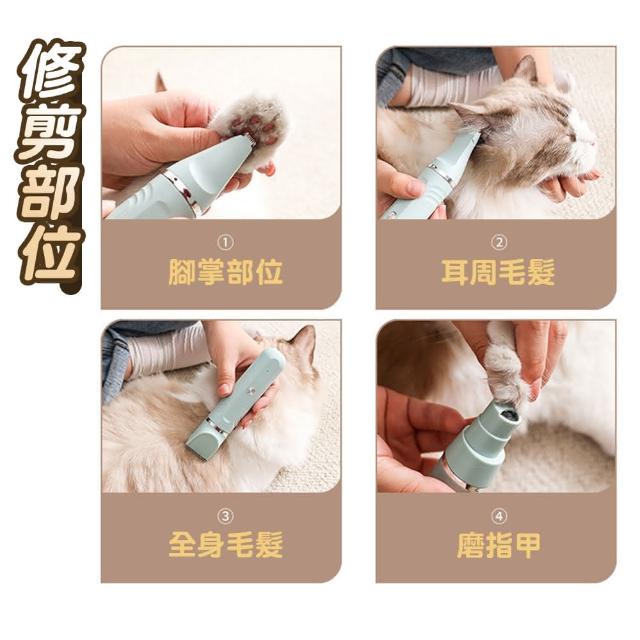 修剪部位

①
腳掌部位

②
耳周毛髮

③
全身毛髮

④
磨指甲