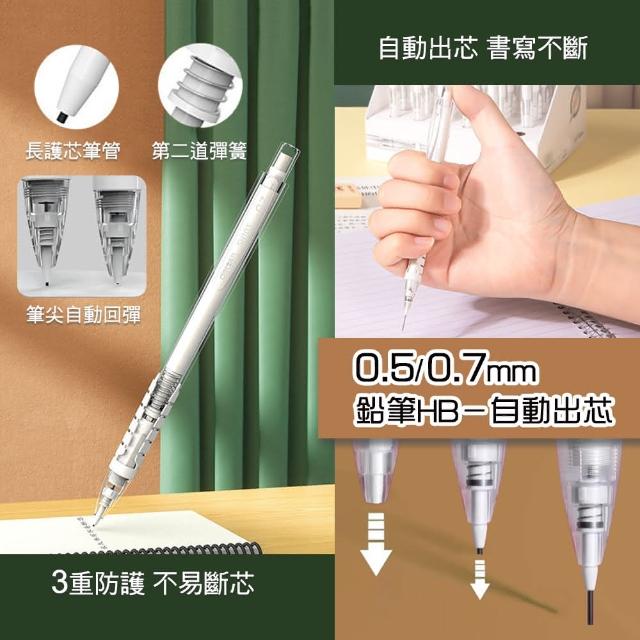 長護芯筆管

第二道彈簧

筆尖自動回彈

3重防護 不易斷芯

自動出芯 書寫不斷

0.5/0.7mm
鉛筆HB－自動出芯