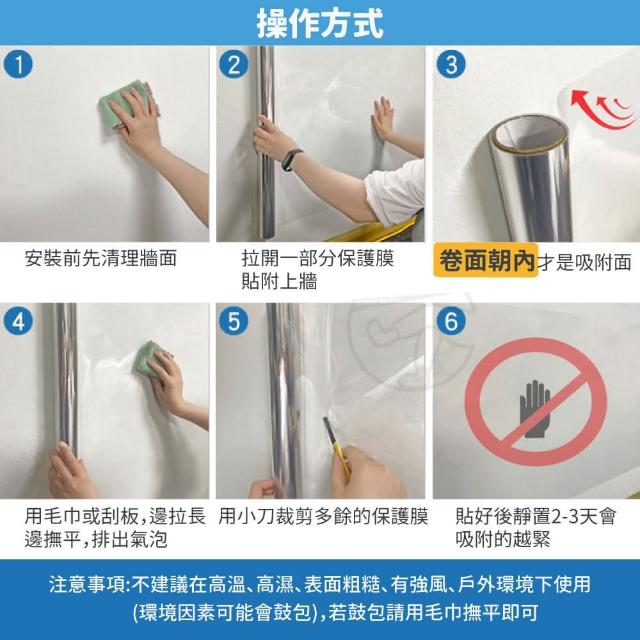 操作方式

1
安裝前先清理牆面

2
拉開一部分保護膜貼附上牆

3
卷面朝內才是吸附面

4
用毛巾或刮板,邊拉長邊撫平,排出氣泡

5
用小刀裁剪多餘的保護膜

6
貼好後靜置2-3天會吸附的越緊

注意事項:不建議在高溫、高濕、表面粗糙、有強風、戶外環境下使用(環境因素可能會鼓包),若鼓包請用毛巾撫平即可