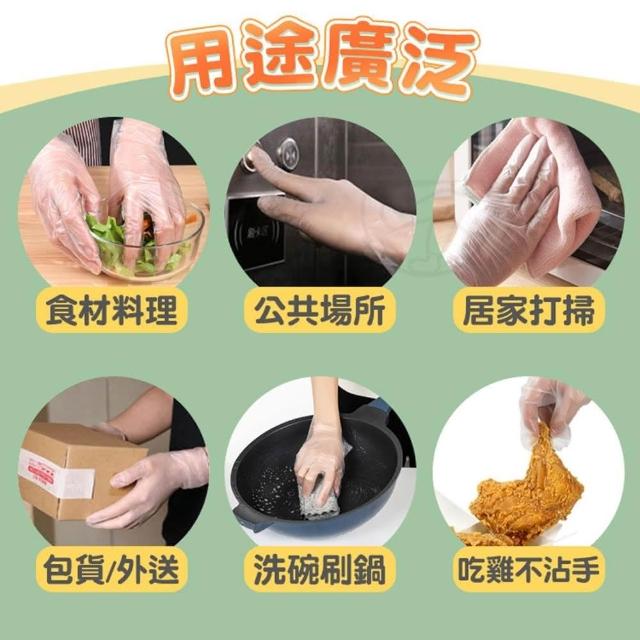 用途廣泛

食材料理

公共場所

居家打掃

包貨/外送

洗碗刷鍋

吃雞不沾手