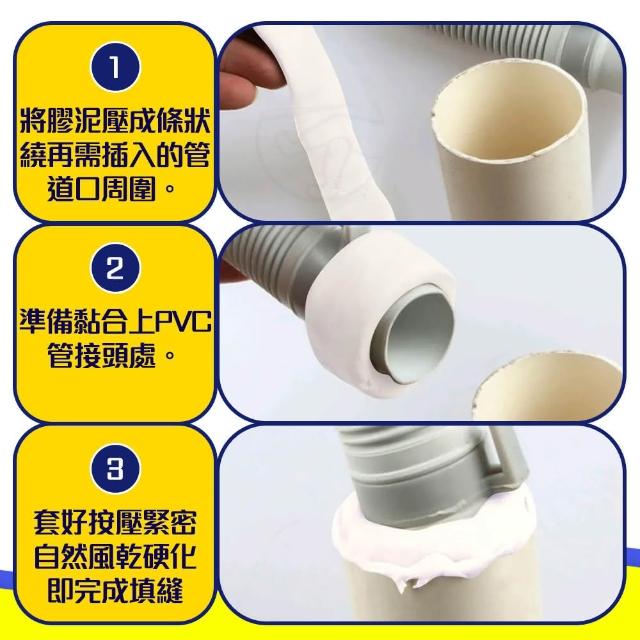 1

將膠泥壓成條狀繞再需插入的管道口周圍。

2

準備黏合上PVC管接頭處。

3

套好按壓緊密自然風乾硬化即完成填縫