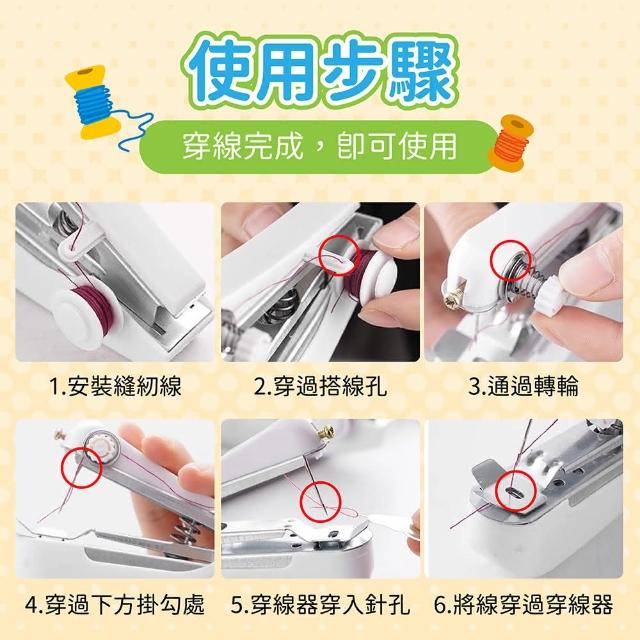 使用步驟

穿線完成，即可使用

1.安裝縫紉線

2.穿過搭線孔

3.通過轉輪

4.穿過下方掛勾處

5.穿線器穿入針孔

6.將線穿過穿線器