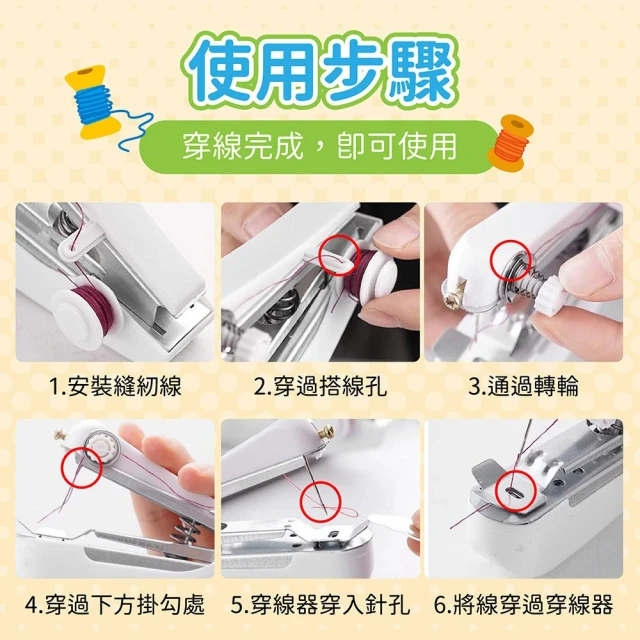 使用步驟

穿線完成，即可使用

1.安裝縫紉線

2.穿過搭線孔

3.通過轉輪

4.穿過下方掛勾處

5.穿線器穿入針孔

6.將線穿過穿線器