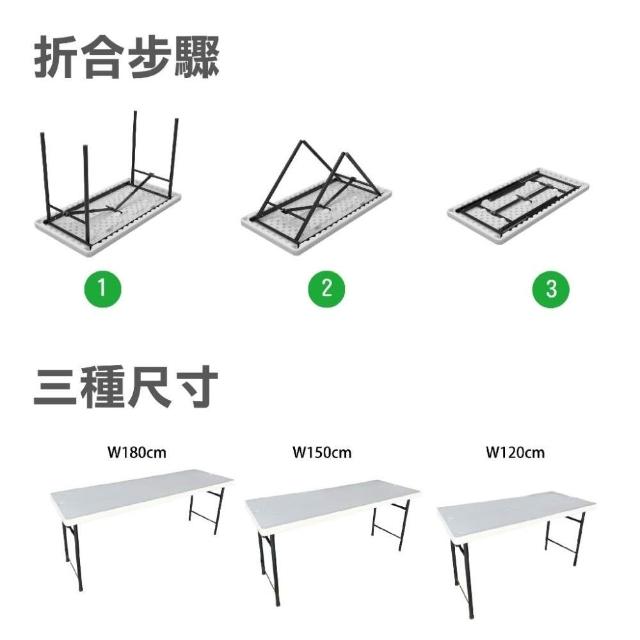 折合步驟

1

2

3

三種尺寸

W180cm

W150cm

W120cm