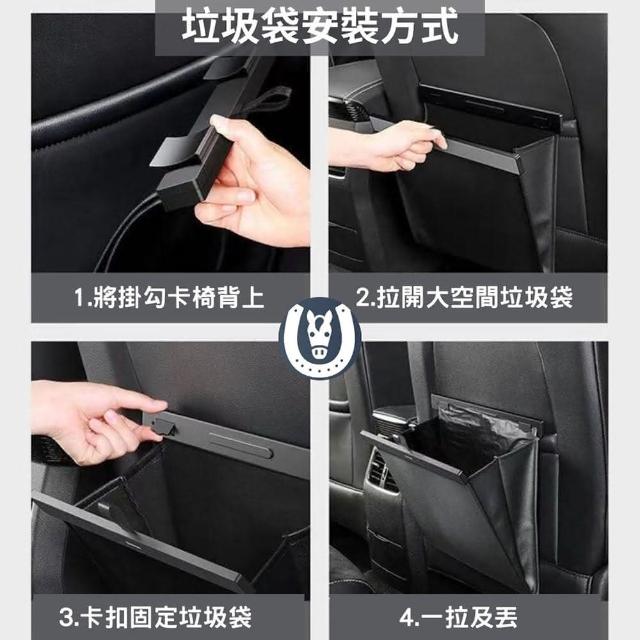 垃圾袋安裝方式

1.將掛勾卡椅背上

2.拉開大空間垃圾袋

3.卡扣固定垃圾袋

4.一拉及丟