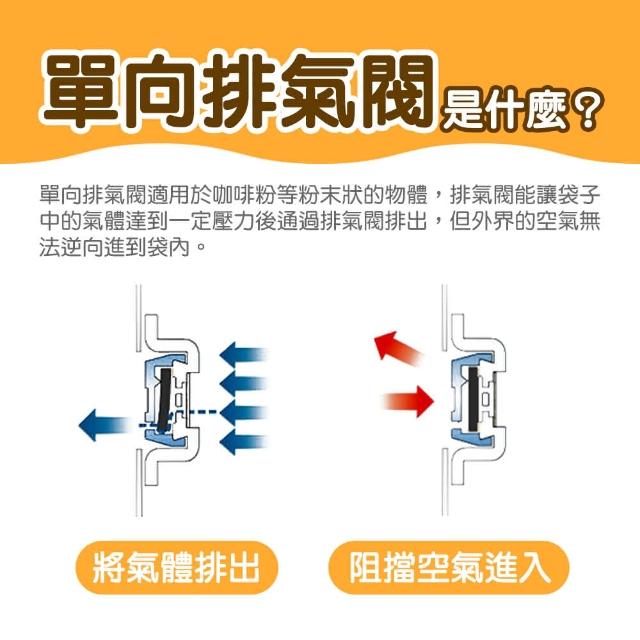 單向排氣閥是什麼？

單向排氣閥適用於咖啡粉等粉末狀的物體，排氣閥能讓袋子中的氣體達到一定壓力後通過排氣閥排出，但外界的空氣無法逆向進到袋內。

將氣體排出

阻擋空氣進入