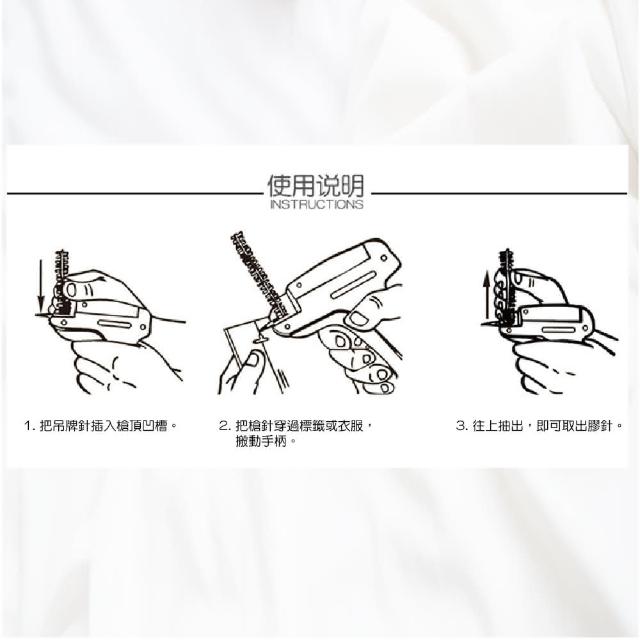 使用说明
INSTRUCTIONS

1. 把吊牌針插入槍頂凹槽。

2. 把槍針穿過標籤或衣服，搬動手柄。

3. 往上抽出，即可取出膠針。