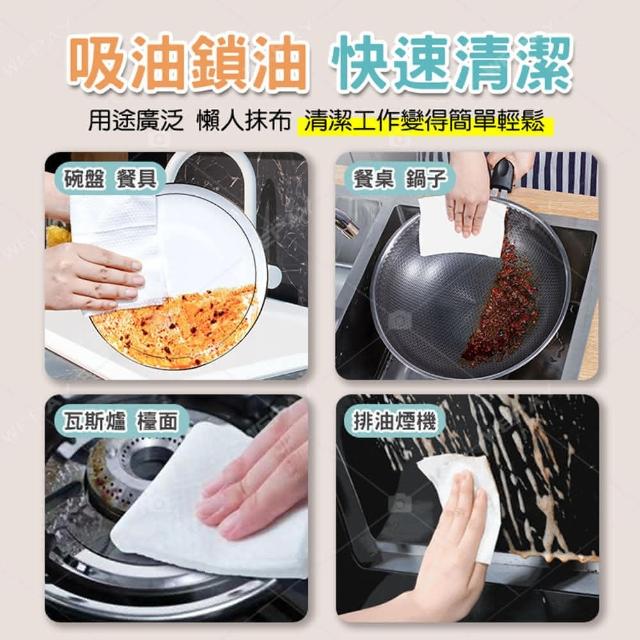 吸油鎖油 快速清潔

用途廣泛 懶人抹布 清潔工作變得簡單輕鬆

碗盤 餐具

餐桌 鍋子

瓦斯爐 檯面

排油煙機