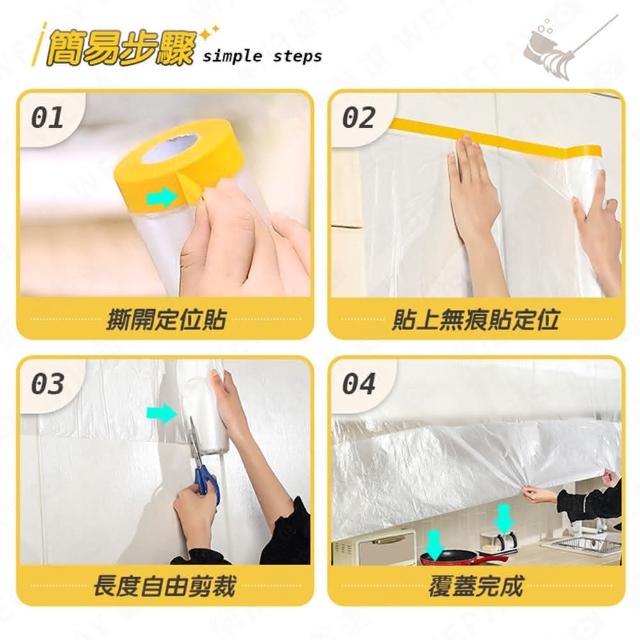 簡易步驟 simple steps

01

撕開定位貼

02

貼上無痕貼定位

03

長度自由剪裁

04

覆蓋完成