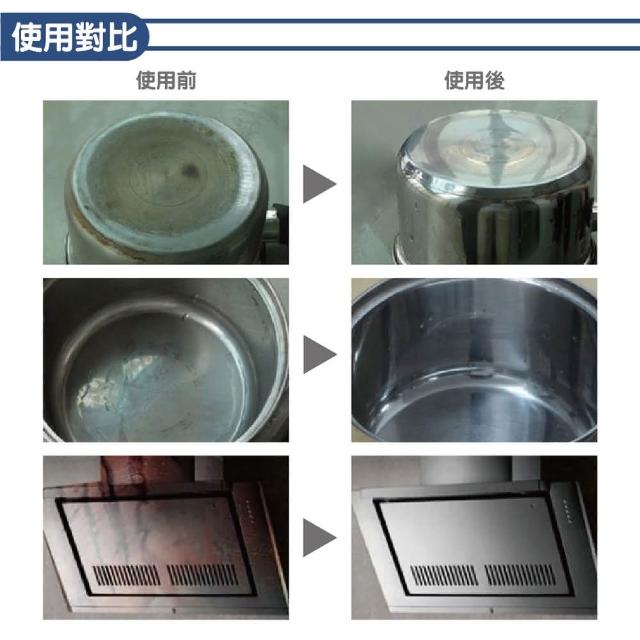 使用對比

使用前

使用後