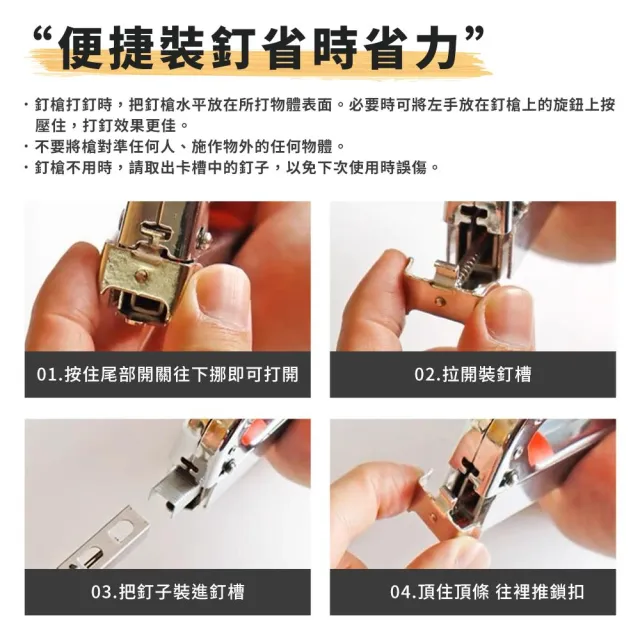 “便捷裝釘省時省力”

· 釘槍打釘時，把釘槍水平放在所打物體表面。必要時可將左手放在釘槍上的旋鈕上按壓住，打釘效果更佳。
· 不要將槍對準任何人、施作物外的任何物體。
· 釘槍不用時，請取出卡槽中的釘子，以免下次使用時誤傷。

01.按住尾部開關往下挪即可打開

02.拉開裝釘槽

03.把釘子裝進釘槽

04.頂住頂條 往裡推鎖扣