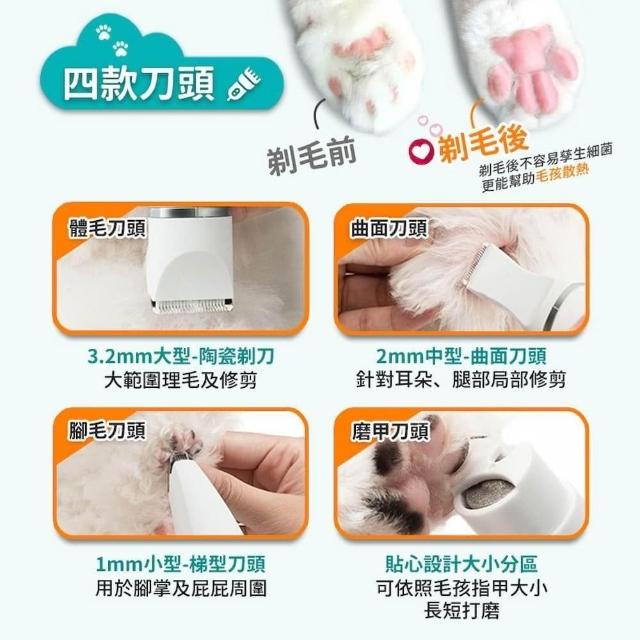 四款刀頭

剃毛前

剃毛後
剃毛後不容易孳生細菌
更能幫助毛孩散熱

體毛刀頭

3.2mm大型-陶瓷剃刀
大範圍理毛及修剪

曲面刀頭

2mm中型-曲面刀頭
針對耳朵、腿部局部修剪

腳毛刀頭

1mm小型-梯型刀頭
用於腳掌及屁屁周圍

磨甲刀頭

貼心設計大小分區
可依照毛孩指甲大小
長短打磨