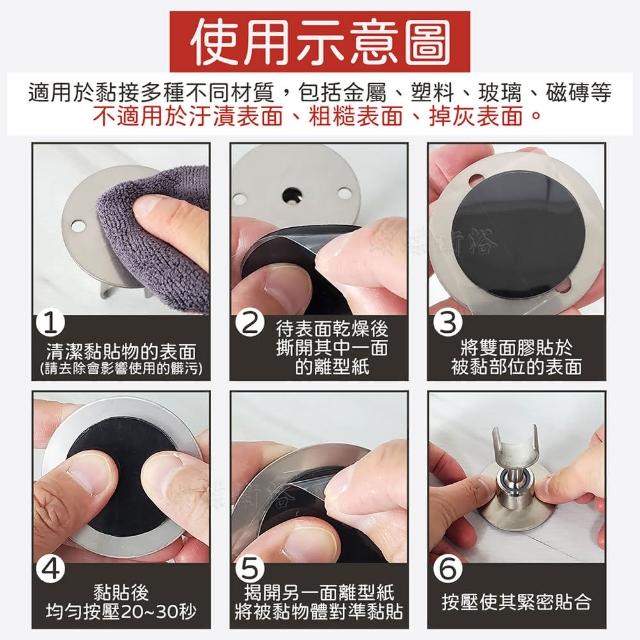 使用示意圖

適用於黏接多種不同材質，包括金屬、塑料、玻璃、磁磚等
不適用於汙漬表面、粗糙表面、掉灰表面。

1
清潔黏貼物的表面
(請去除會影響使用的髒污)

2
待表面乾燥後
撕開其中一面
的離型紙

3
將雙面膠貼於
被黏部位的表面

4
黏貼後
均勻按壓20~30秒

5
揭開另一面離型紙
將被黏物體對準黏貼

6
按壓使其緊密貼合