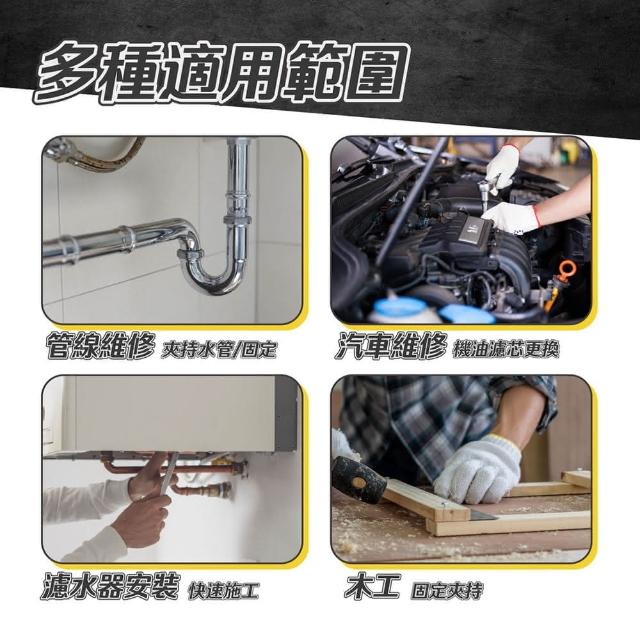 多種適用範圍

管線維修 夾持水管/固定

汽車維修 機油濾芯更換

濾水器安裝 快速施工

木工 固定夾持