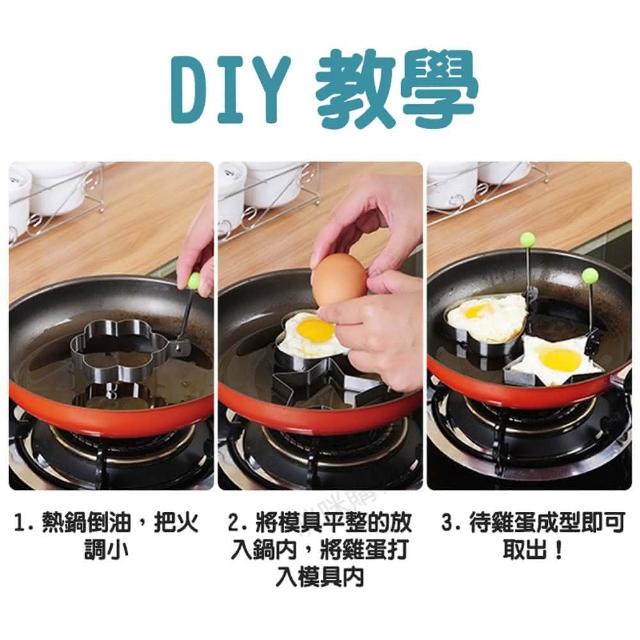 DIY 教學

1. 熱鍋倒油，把火調小

2. 將模具平整的放入鍋內，將雞蛋打入模具內

3. 待雞蛋成型即可取出！