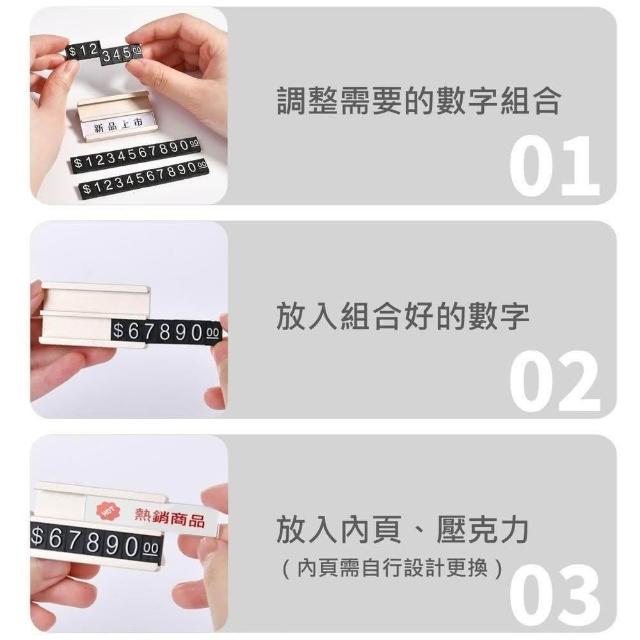 $12 345 00

新品上市

$1234567890 00

$1234567890 00

調整需要的數字組合

01

$67890 00

放入組合好的數字

02

HOT 熱銷商品

$67890 00

放入內頁、壓克力

（內頁需自行設計更換）

03