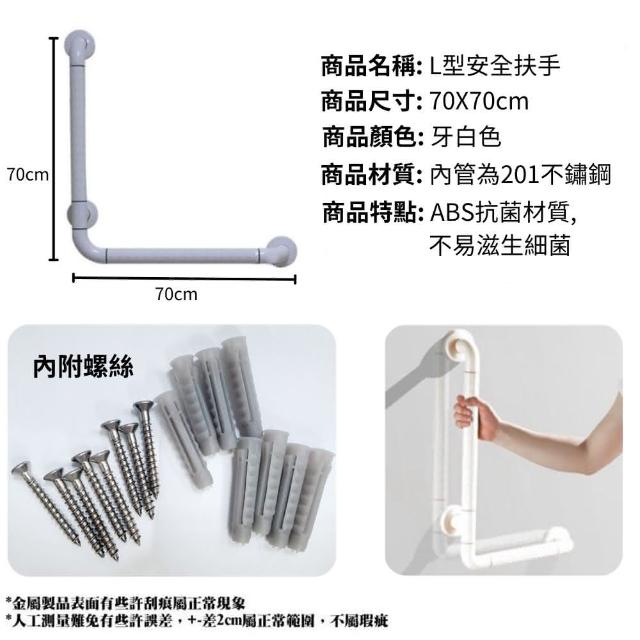 70cm

70cm

商品名稱: L型安全扶手
商品尺寸: 70X70cm
商品顏色: 牙白色
商品材質: 內管為201不鏽鋼
商品特點: ABS抗菌材質, 不易滋生細菌

內附螺絲

*金屬製品表面有些許刮痕屬正常現象
*人工測量難免有些許誤差，+-差2cm屬正常範圍，不屬瑕疵