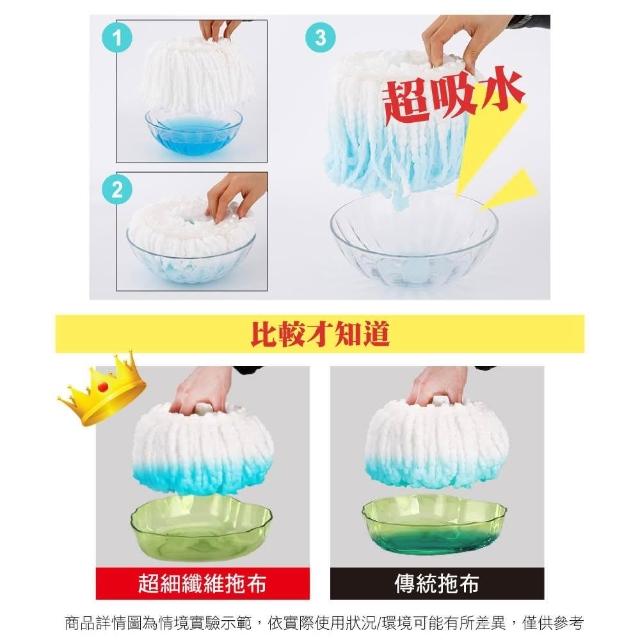 1

2

3

超吸水

比較才知道

超細纖維拖布

傳統拖布

商品詳情圖為情境實驗示範，依實際使用狀況/環境可能有所差異，僅供參考