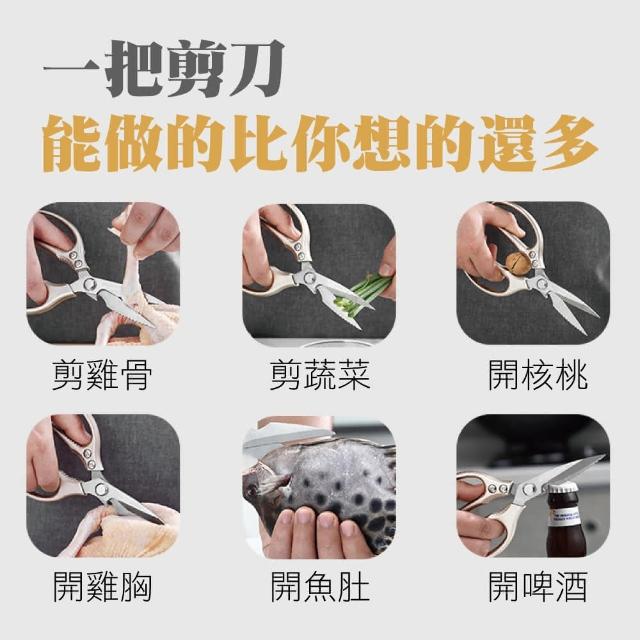 一把剪刀
能做的比你想的還多

剪雞骨

剪蔬菜

開核桃

開雞胸

開魚肚

開啤酒