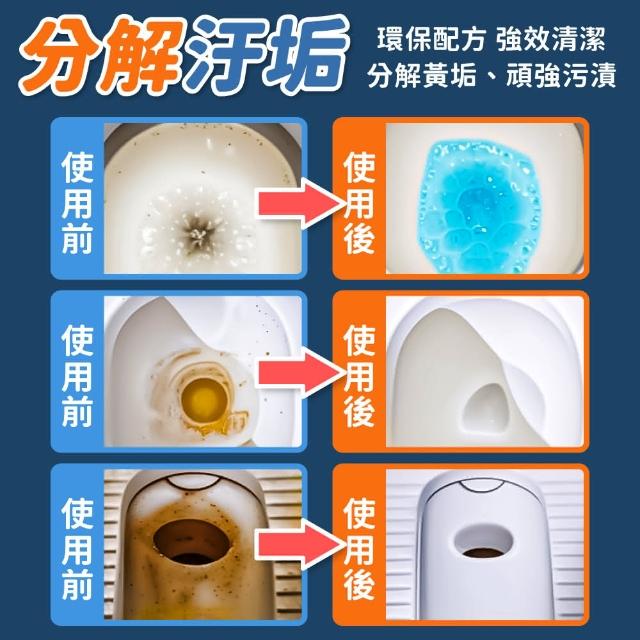 分解汙垢

環保配方 強效清潔
分解黃垢、頑強污漬

使用前

使用後

使用前

使用後

使用前

使用後