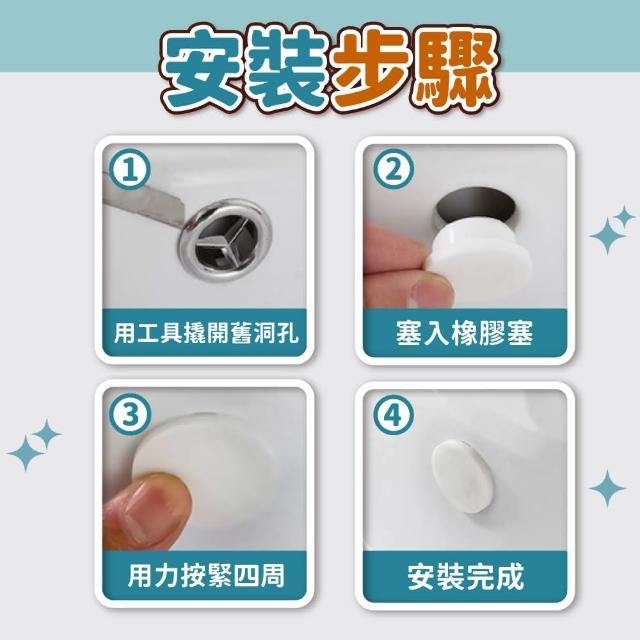 安裝步驟

1
用工具撬開舊洞孔

2
塞入橡膠塞

3
用力按緊四周

4
安裝完成