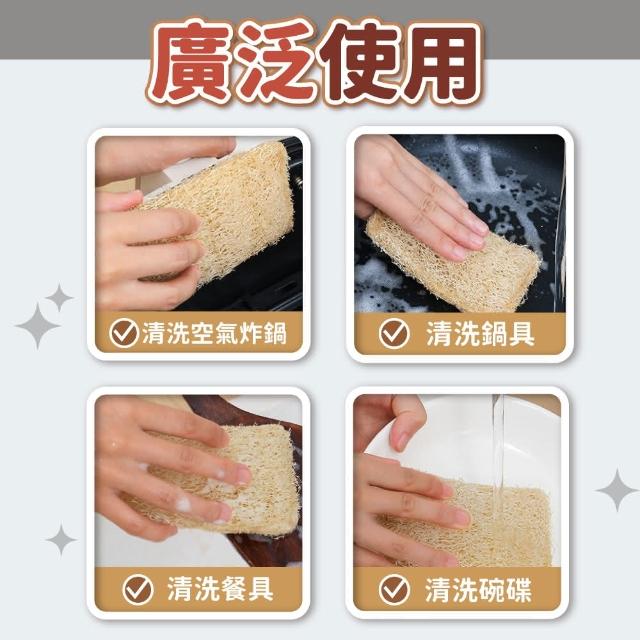 廣泛使用

清洗空氣炸鍋

清洗鍋具

清洗餐具

清洗碗碟