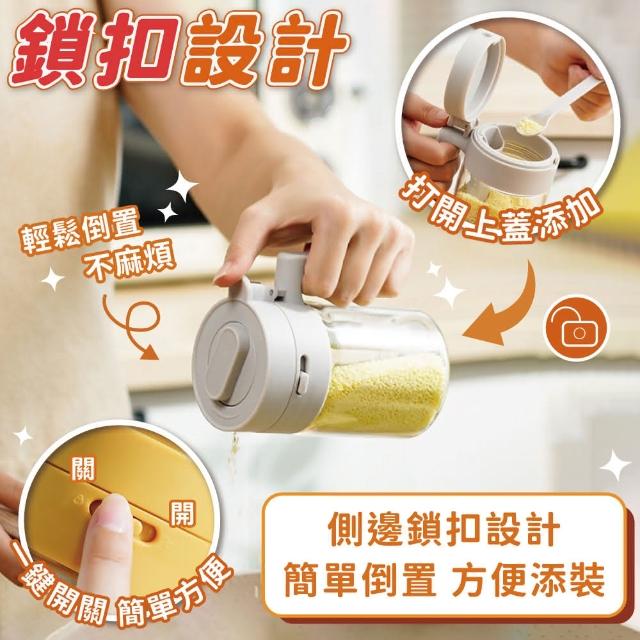 鎖扣設計

打開上蓋添加

輕鬆倒置
不麻煩

關
開

一鍵開關 簡單方便

側邊鎖扣設計
簡單倒置 方便添裝