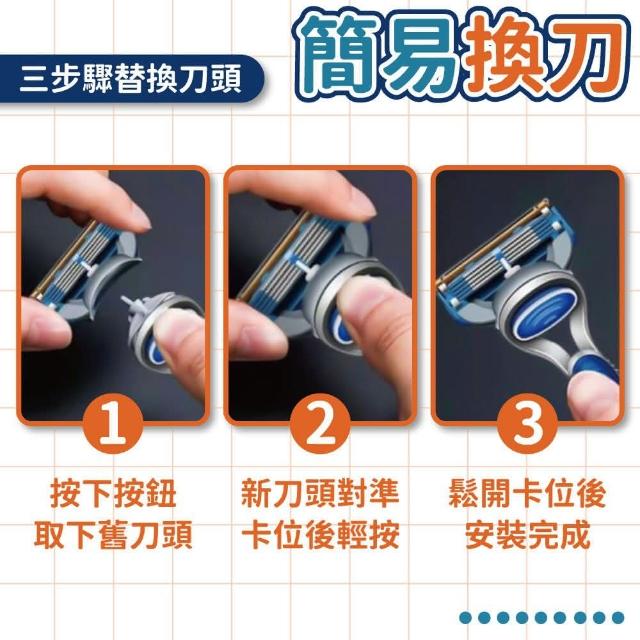 三步驟替換刀頭

簡易換刀

1
按下按鈕
取下舊刀頭

2
新刀頭對準
卡位後輕按

3
鬆開卡位後
安裝完成