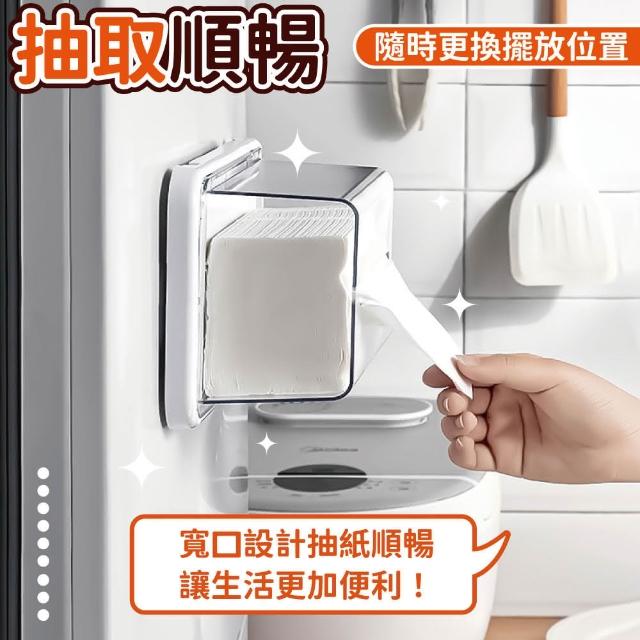 抽取順暢

隨時更換擺放位置

寬口設計抽紙順暢
讓生活更加便利！