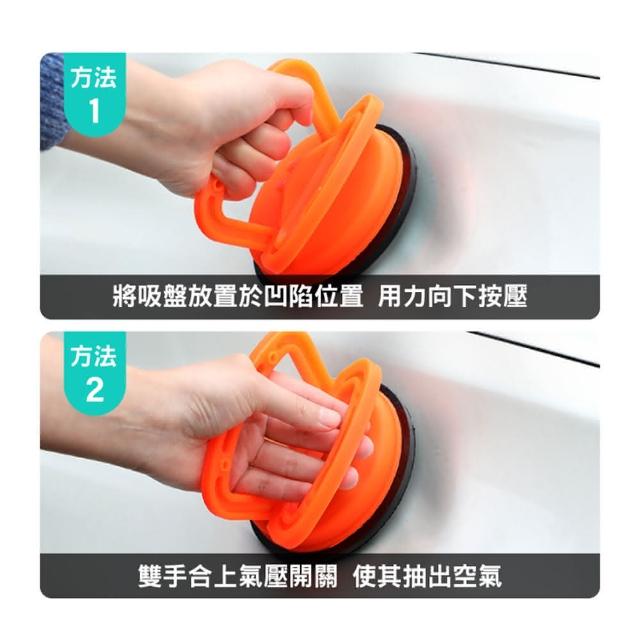 方法
1

將吸盤放置於凹陷位置 用力向下按壓

方法
2

雙手合上氣壓開關 使其抽出空氣