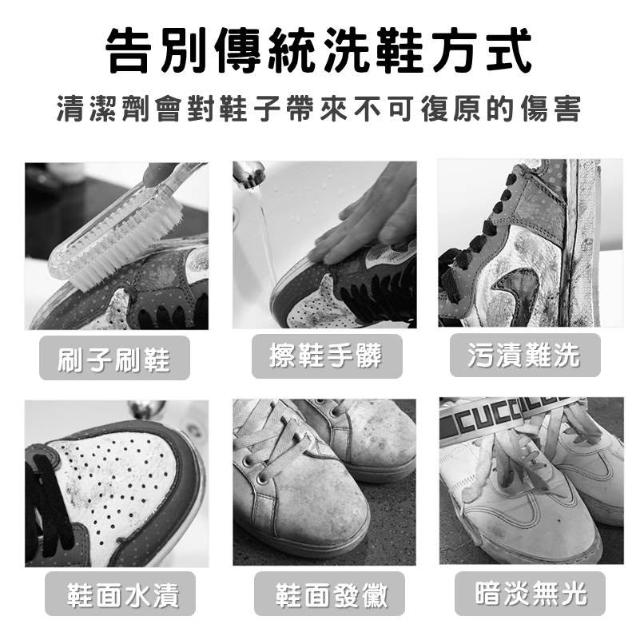 告別傳統洗鞋方式
清潔劑會對鞋子帶來不可復原的傷害

刷子刷鞋

擦鞋手髒

污漬難洗

鞋面水漬

鞋面發黴

暗淡無光