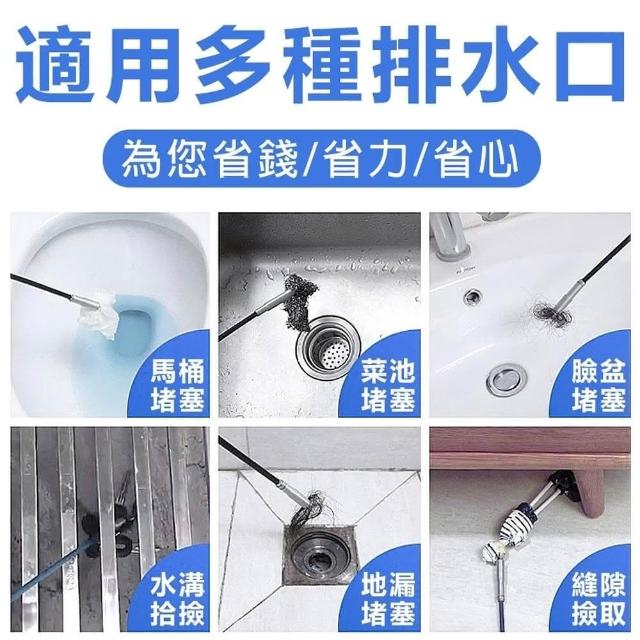 適用多種排水口

為您省錢/省力/省心

馬桶堵塞

菜池堵塞

臉盆堵塞

水溝拾撿

地漏堵塞

縫隙撿取