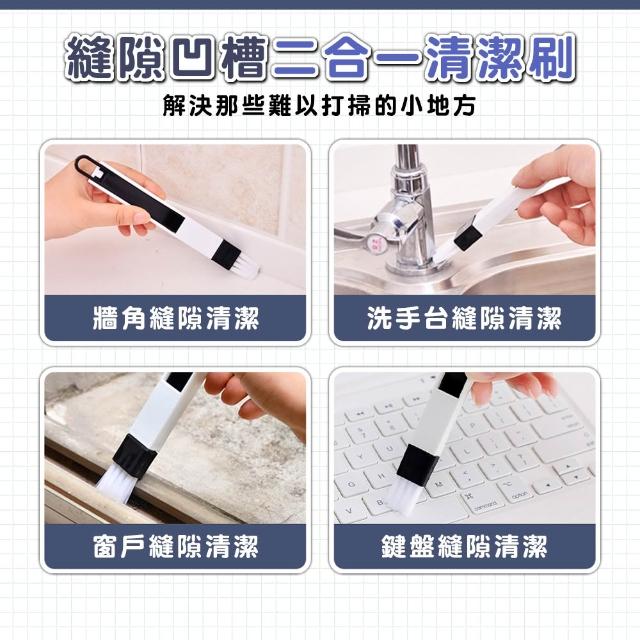 縫隙凹槽二合一清潔刷
解決那些難以打掃的小地方

牆角縫隙清潔

洗手台縫隙清潔

窗戶縫隙清潔

鍵盤縫隙清潔