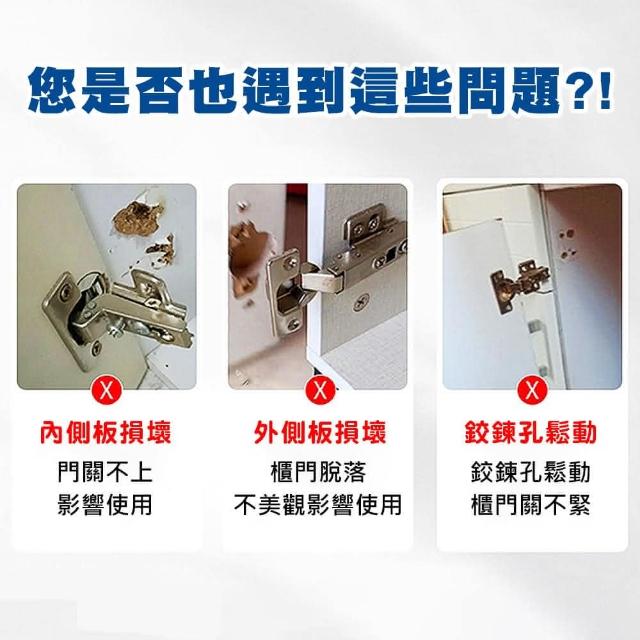 您是否也遇到這些問題?!

X

內側板損壞

門關不上
影響使用

X

外側板損壞

櫃門脫落
不美觀影響使用

X

鉸鍊孔鬆動

鉸鍊孔鬆動
櫃門關不緊