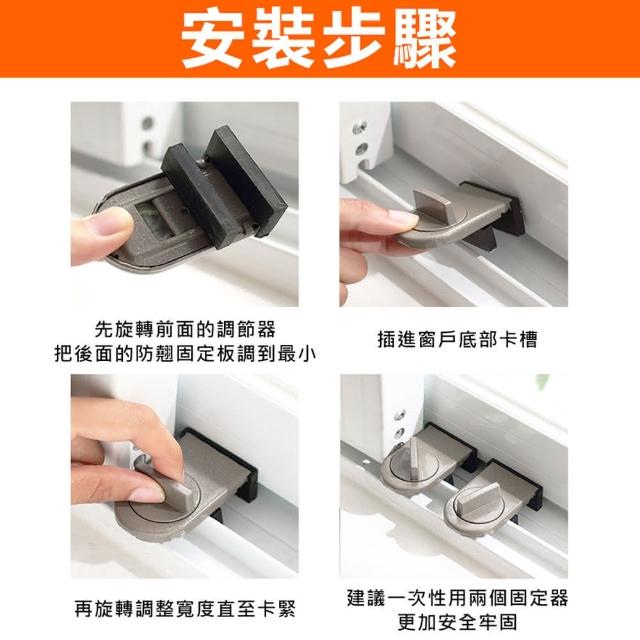 安裝步驟

先旋轉前面的調節器
把後面的防翹固定板調到最小

插進窗戶底部卡槽

再旋轉調整寬度直至卡緊

建議一次性用兩個固定器
更加安全牢固