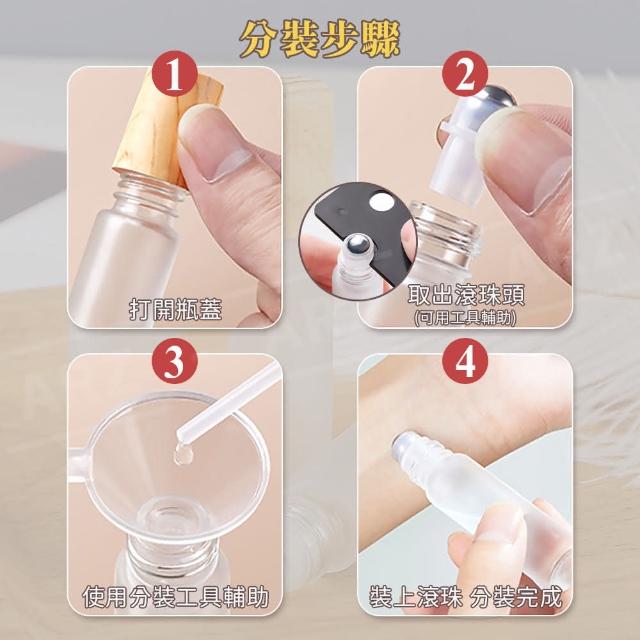 分裝步驟

1
打開瓶蓋

2
取出滾珠頭
(可用工具輔助)

3
使用分裝工具輔助

4
裝上滾珠 分裝完成