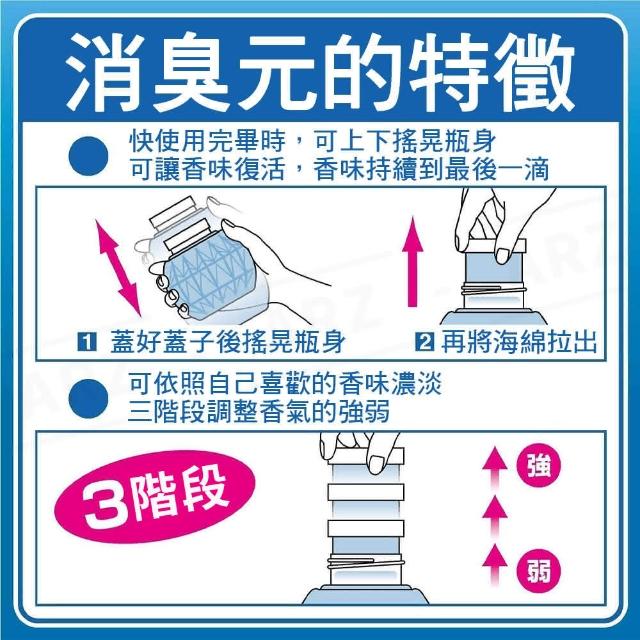 消臭元的特徵

快使用完畢時，可上下搖晃瓶身
可讓香味復活，香味持續到最後一滴

1 蓋好蓋子後搖晃瓶身

2 再將海綿拉出

可依照自己喜歡的香味濃淡
三階段調整香氣的強弱

3階段

強

弱