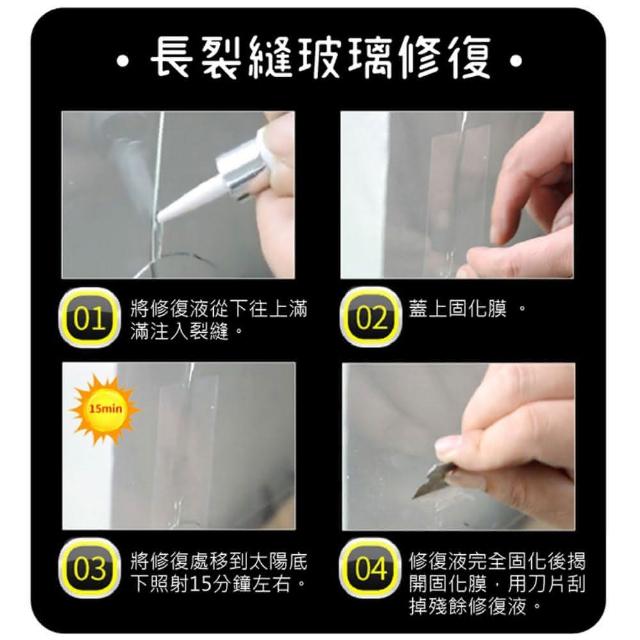 • 長裂縫玻璃修復 •

01 將修復液從下往上滿滿注入裂縫。

02 蓋上固化膜 。

15min

03 將修復處移到太陽底下照射15分鐘左右。

04 修復液完全固化後揭開固化膜，用刀片刮掉殘餘修復液。