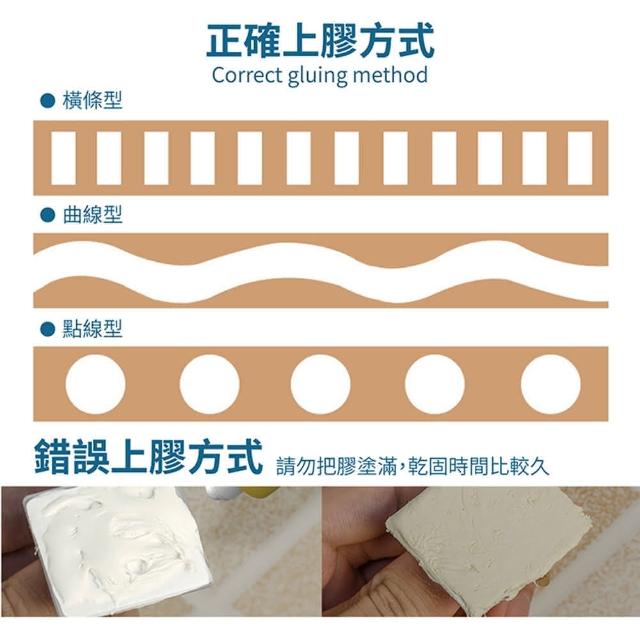 正確上膠方式
Correct gluing method

● 橫條型

● 曲線型

● 點線型

錯誤上膠方式 請勿把膠塗滿，乾固時間比較久