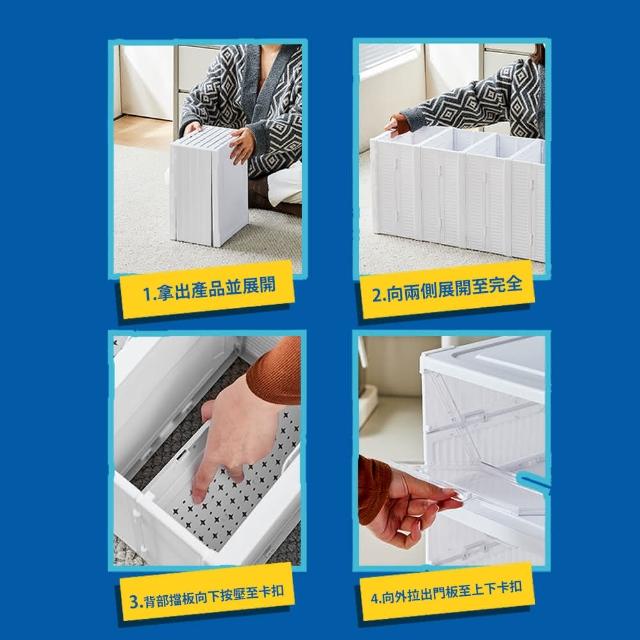 1.拿出產品並展開

2.向兩側展開至完全

3.背部擋板向下按壓至卡扣

4.向外拉出門板至上下卡扣