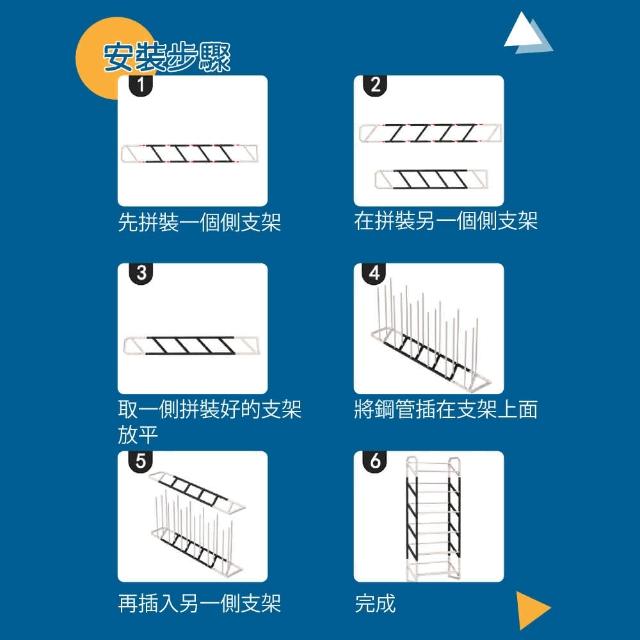 安裝步驟

1
先拼裝一個側支架

2
在拼裝另一個側支架

3
取一側拼裝好的支架放平

4
將鋼管插在支架上面

5
再插入另一側支架

6
完成