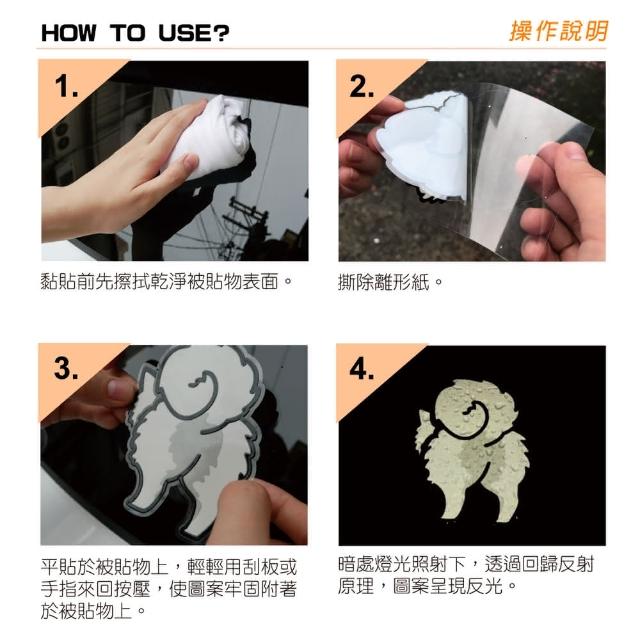 HOW TO USE?

操作說明

1.

黏貼前先擦拭乾淨被貼物表面。

2.

撕除離形紙。

3.

平貼於被貼物上，輕輕用刮板或手指來回按壓，使圖案牢固附著於被貼物上。

4.

暗處燈光照射下，透過回歸反射原理，圖案呈現反光。