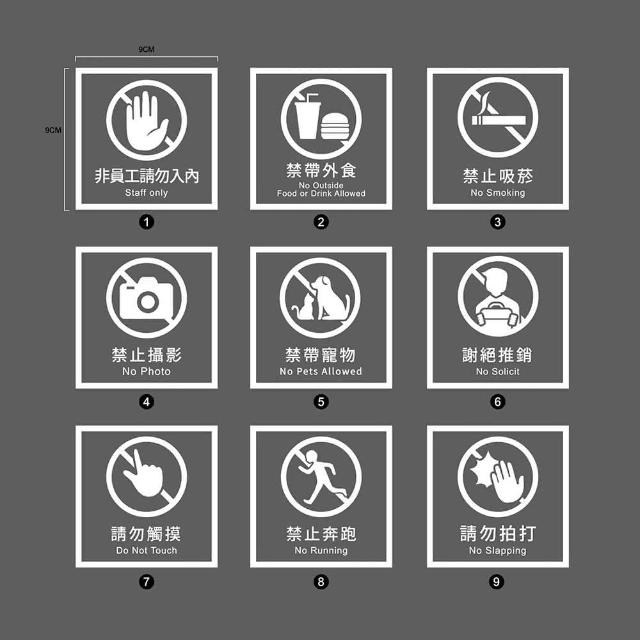 9CM

9CM

非員工請勿入內
Staff only
1

禁帶外食
No Outside
Food or Drink Allowed
2

禁止吸菸
No Smoking
3

禁止攝影
No Photo
4

禁帶寵物
No Pets Allowed
5

謝絕推銷
No Solicit
6

請勿觸摸
Do Not Touch
7

禁止奔跑
No Running
8

請勿拍打
No Slapping
9