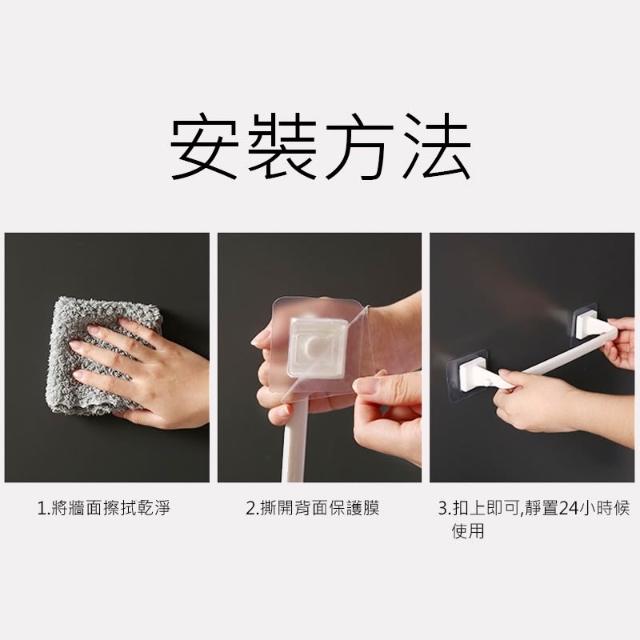 安裝方法

1.將牆面擦拭乾淨

2.撕開背面保護膜

3.扣上即可,靜置24小時候使用