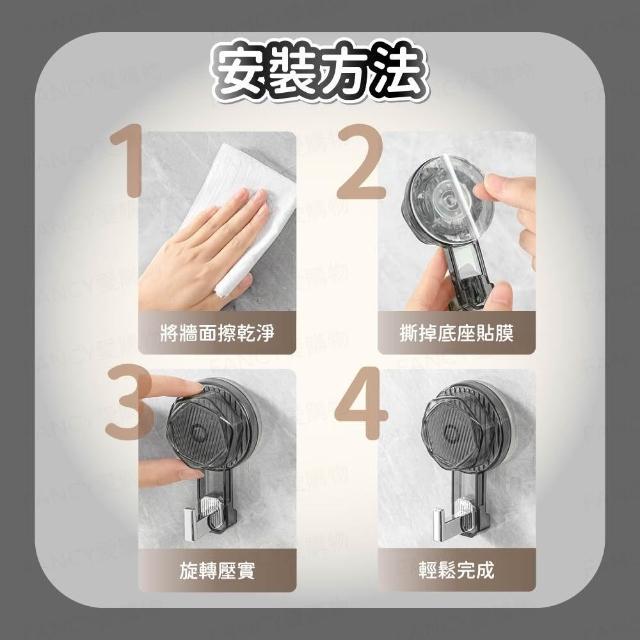 安裝方法

1
將牆面擦乾淨

2
撕掉底座貼膜

3
旋轉壓實

4
輕鬆完成