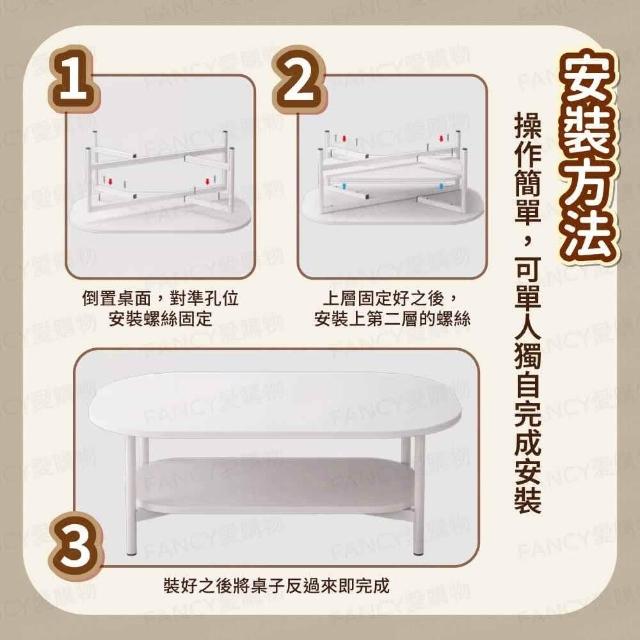 安裝方法

操作簡單，可單人獨自完成安裝

1

倒置桌面，對準孔位
安裝螺絲固定

2

上層固定好之後，
安裝上第二層的螺絲

3

裝好之後將桌子反過來即完成

FANCY愛購物