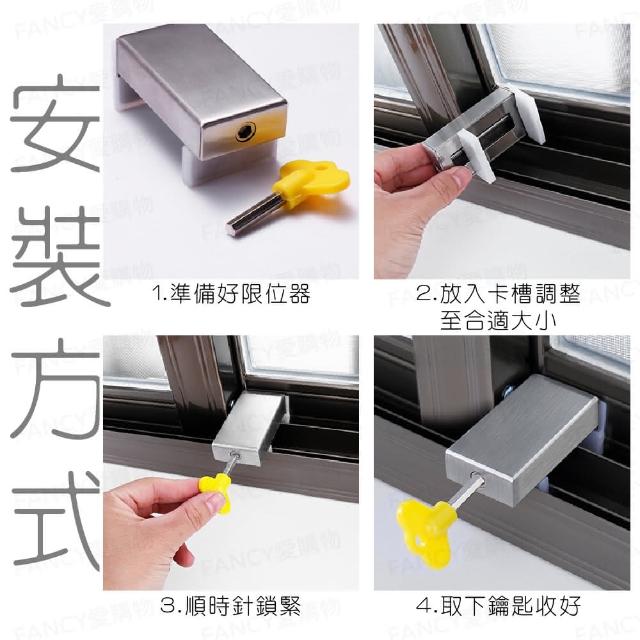 安裝方式

1.準備好限位器

2.放入卡槽調整至合適大小

3.順時針鎖緊

4.取下鑰匙收好

FANCY愛購物