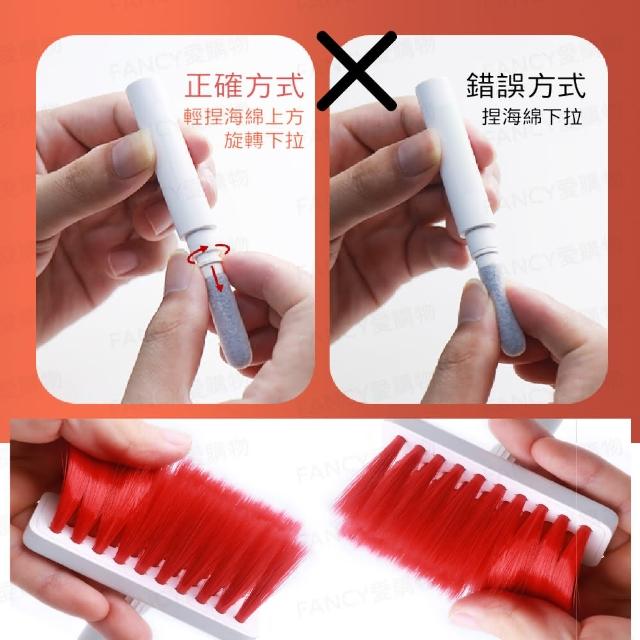 正確方式
輕捏海綿上方
旋轉下拉

錯誤方式
捏海綿下拉

FANCY愛購物