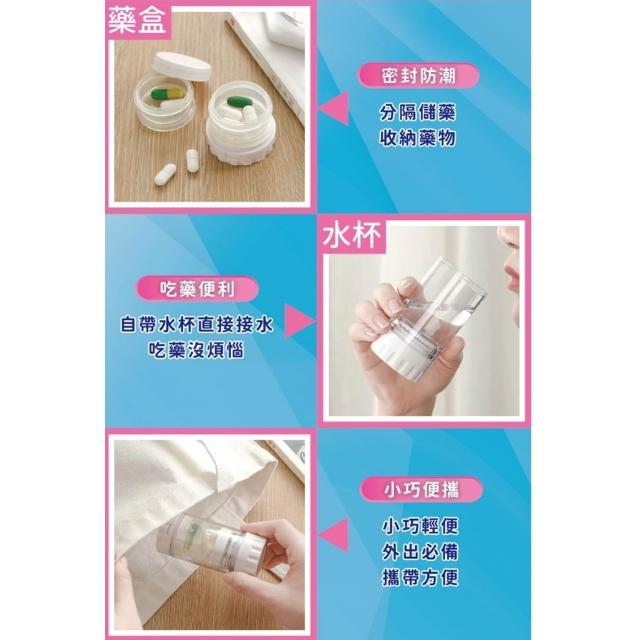 藥盒

密封防潮

分隔儲藥
收納藥物

水杯

吃藥便利

自帶水杯直接接水
吃藥沒煩惱

小巧便攜

小巧輕便
外出必備
攜帶方便