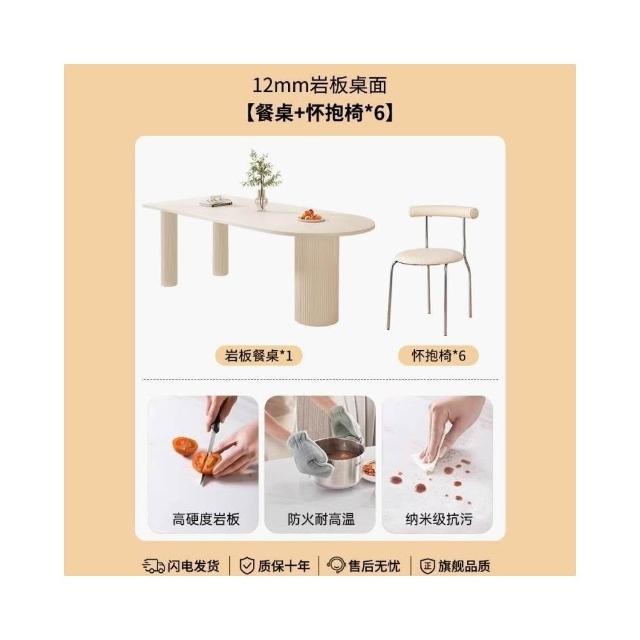 12mm岩板桌面
【餐桌+怀抱椅*6】

岩板餐桌*1

怀抱椅*6

高硬度岩板

防火耐高温

纳米级抗污

闪电发货 | 质保十年 | 售后无忧 | 正 旗舰品质